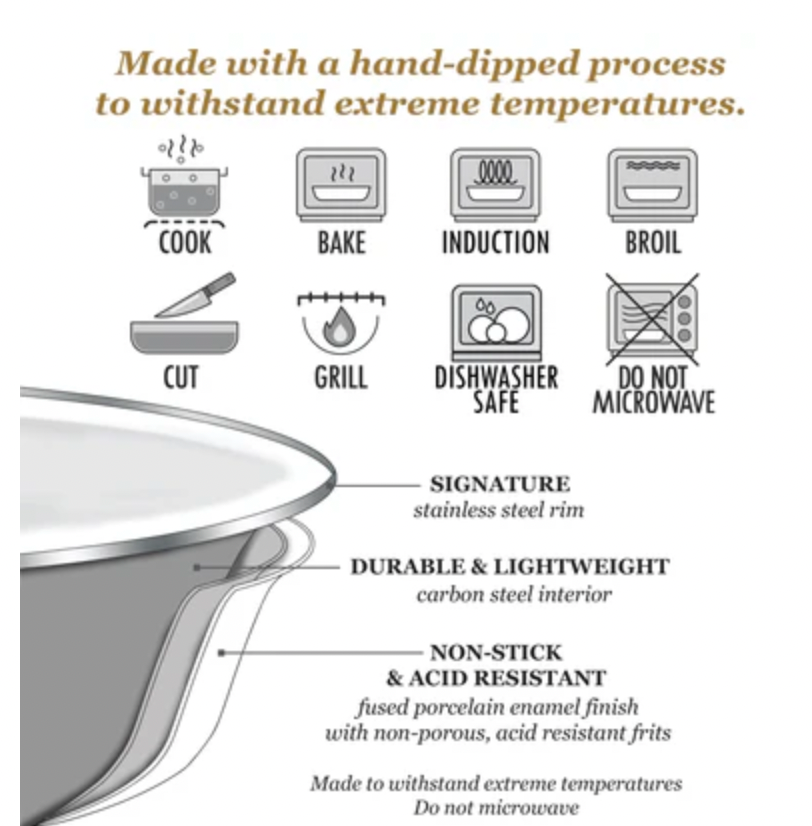 Made with a hand-dipped process to withstand extreme temperatures.

COOK
BAKE
INDUCTION
BROIL
CUT
GRILL
DISHWASHER SAFE
DO NOT MICROWAVE

SIGNATURE
stainless steel rim

DURABLE & LIGHTWEIGHT
carbon steel interior

NON-STICK & ACID RESISTANT
fused porcelain enamel finish with non-porous, acid resistant frits

Made to withstand extreme temperatures
Do not microwave